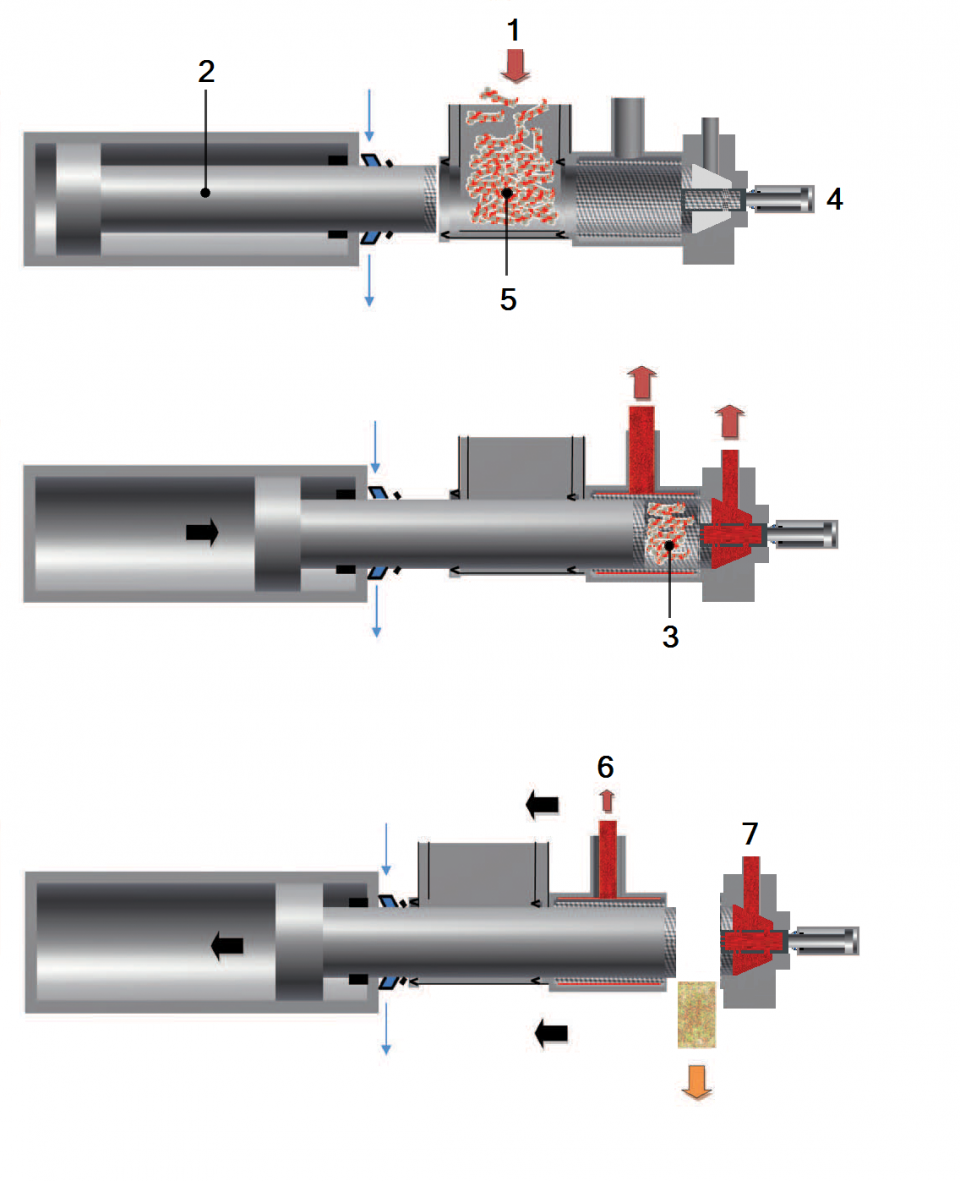 1
2
4
5
3
6
7